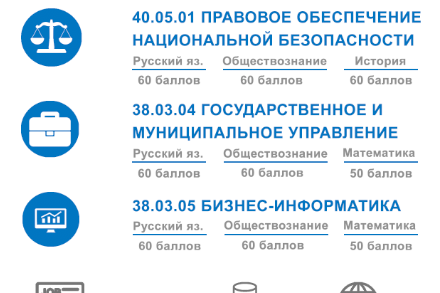 40.05.01 ПРАВОВОЕ ОБЕСПЕЧЕНИЕ НАЦИОНАЛЬНОЙ БЕЗОПАСНОСТИ

Русский яз.
60 баллов

Обществознание
60 баллов

История
60 баллов

38.03.04 ГОСУДАРСТВЕННОЕ И МУНИЦИПАЛЬНОЕ УПРАВЛЕНИЕ

Русский яз.
60 баллов

Обществознание
60 баллов

Математика
50 баллов

38.03.05 БИЗНЕС-ИНФОРМАТИКА

Русский яз.
60 баллов

Обществознание
60 баллов

Математика
50 баллов